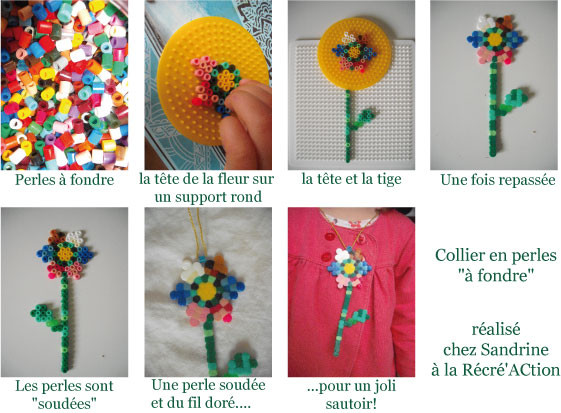 Perles à fondre

la tête de la fleur sur un support rond

la tête et la tige

Une fois repassée

Les perles sont "soudées"

Une perle soudée et du fil doré....

...pour un joli sautoir!

Collier en perles "à fondre"

réalisé chez Sandrine à la Récré'ACtion